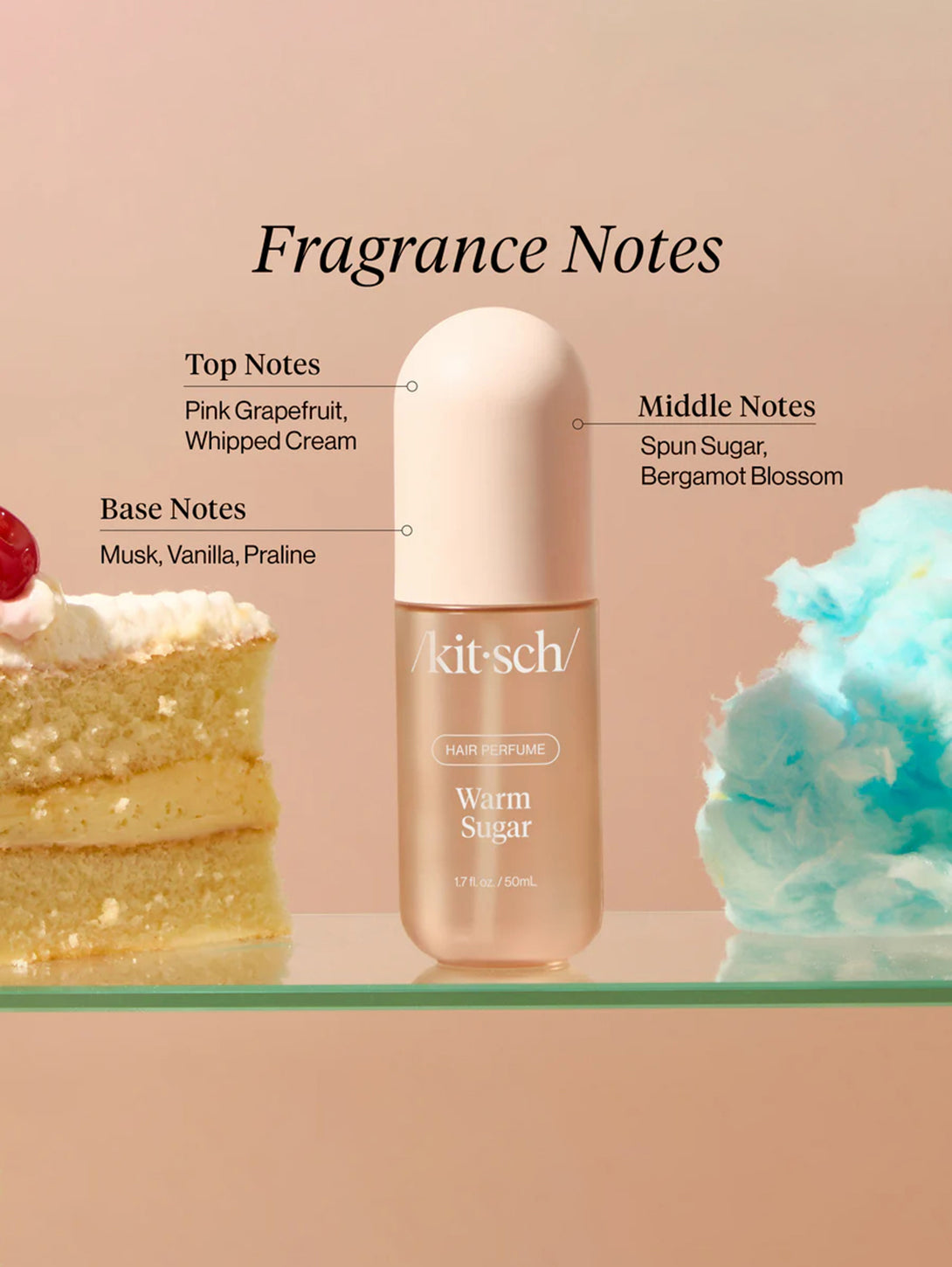 Fragrance Notes

Top Notes
Pink Grapefruit, Whipped Cream

Middle Notes
Spun Sugar, Bergamot Blossom

Base Notes
Musk, Vanilla, Praline

/kit·sch/

HAIR PERFUME

Warm Sugar

1.7 fl. oz. / 50mL