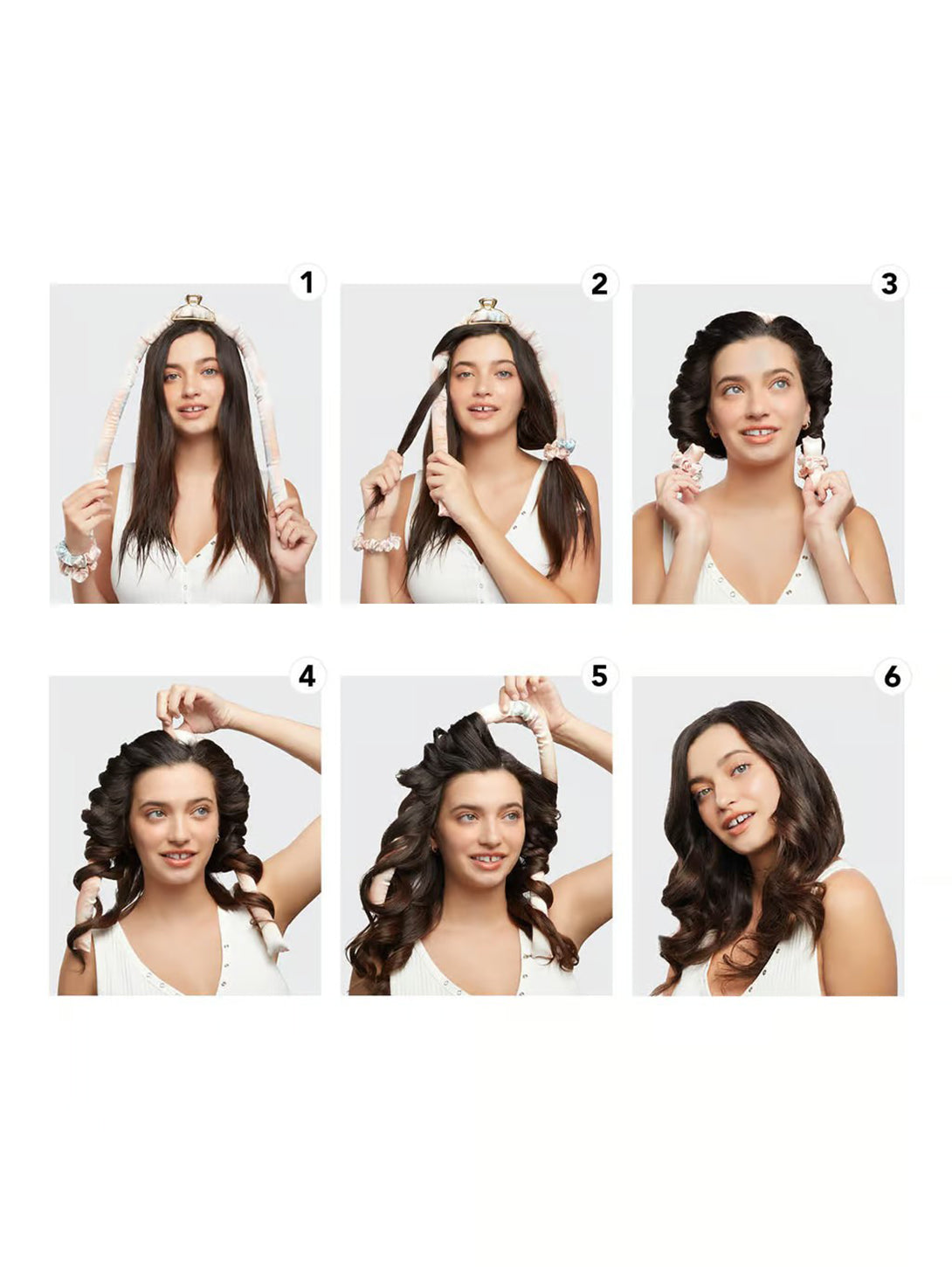 1

2

3

4

5

6