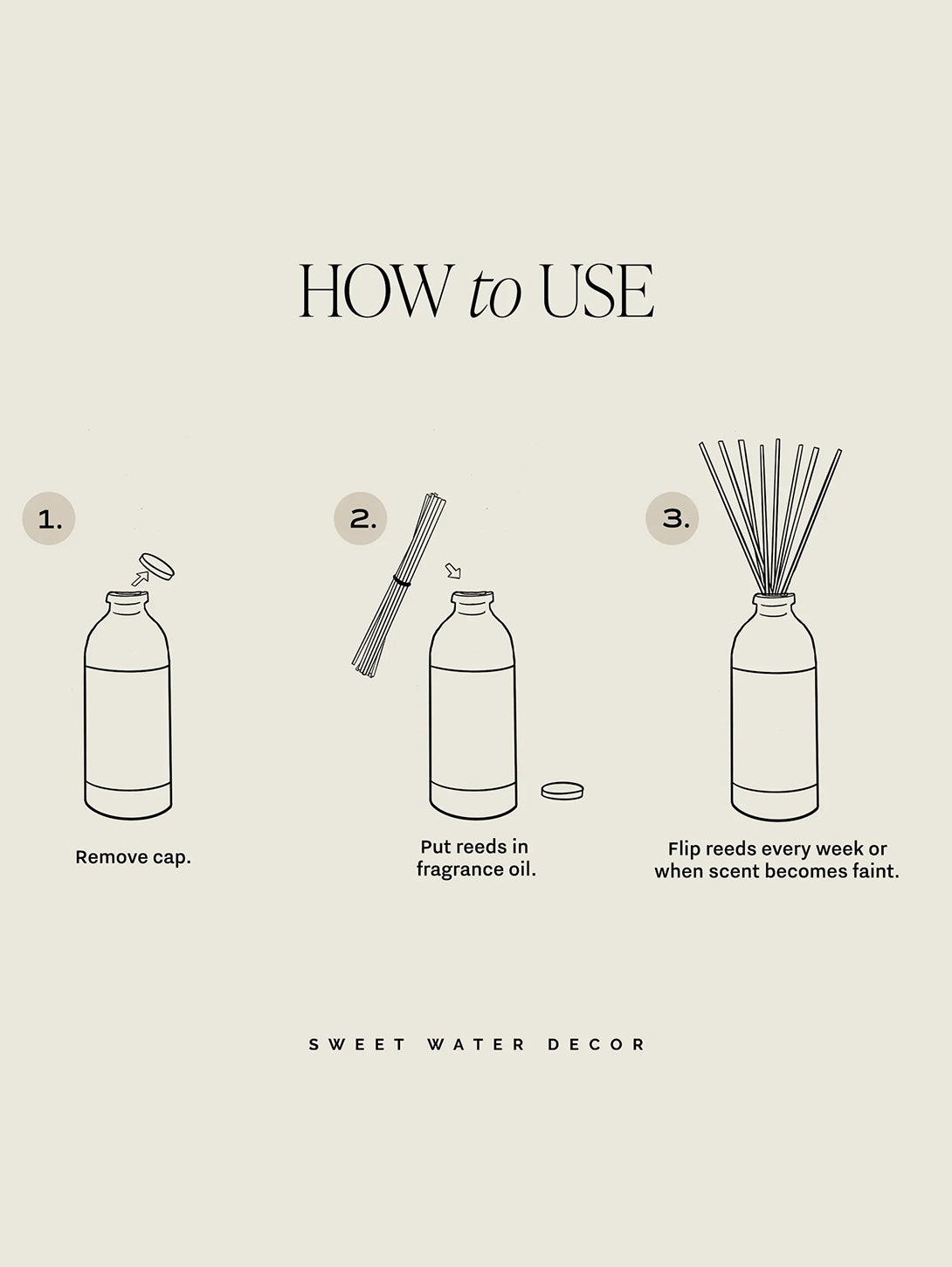 HOW to USE

1.

Remove cap.

2.

Put reeds in fragrance oil.

3.

Flip reeds every week or when scent becomes faint.

SWEET WATER DECOR